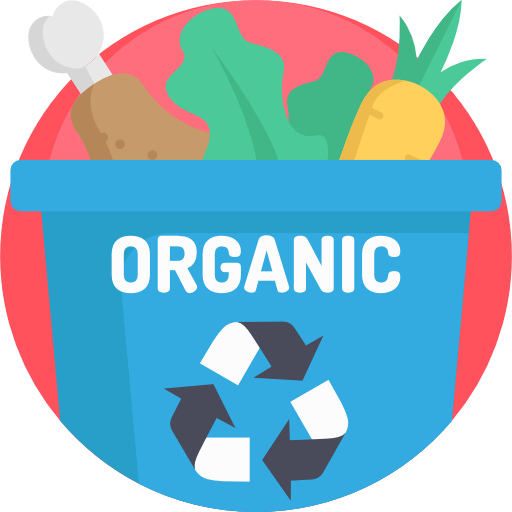 ORGANIC